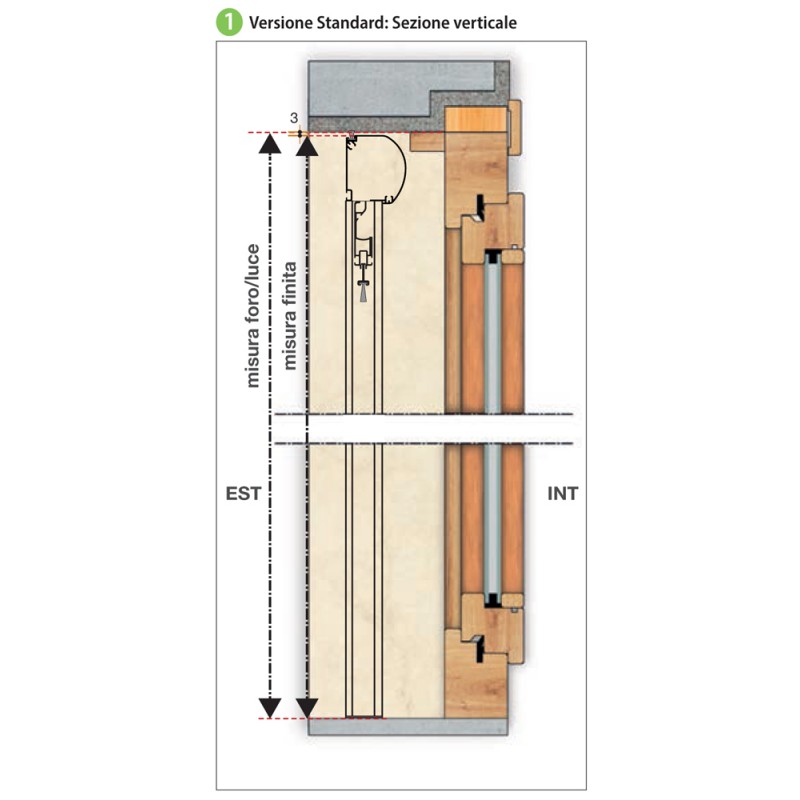 1 Versione Standard: Sezione verticale

3

misura foro/luce

misura finita

EST

INT