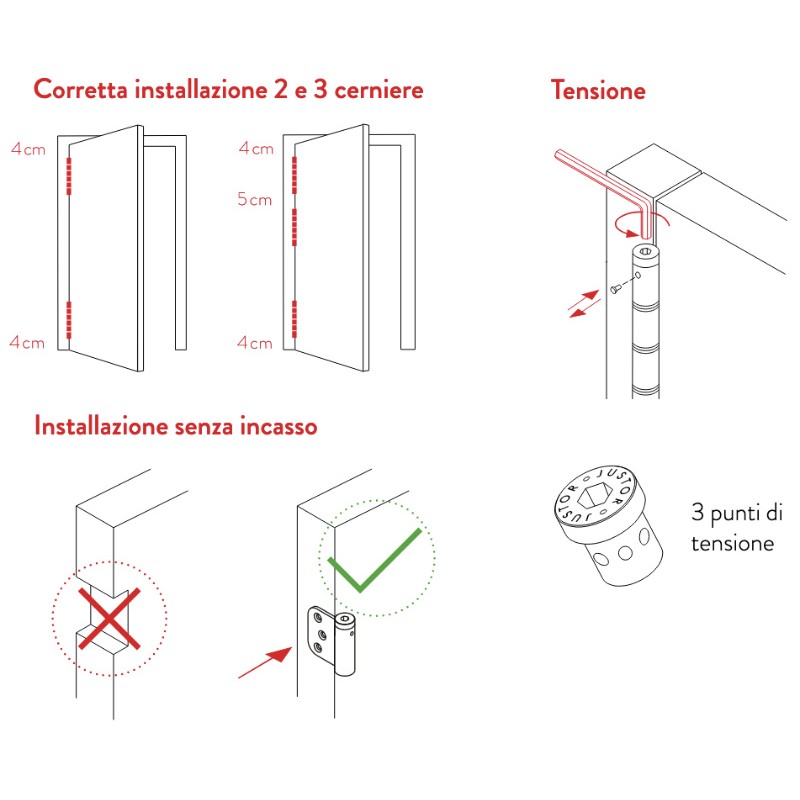 Corretta installazione 2 e 3 cerniere

4cm

4cm

4cm

5cm

4cm

Tensione

Installazione senza incasso

JUSTOR JUSTOR

3 punti di tensione