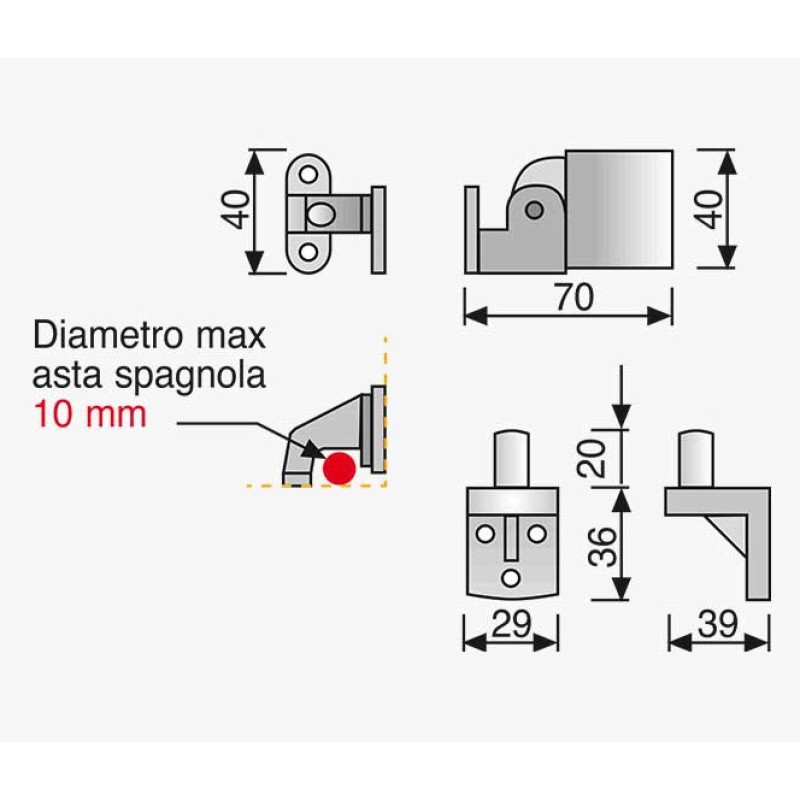 40

40

70

Diametro max
asta spagnola
10 mm

20

36

29

39