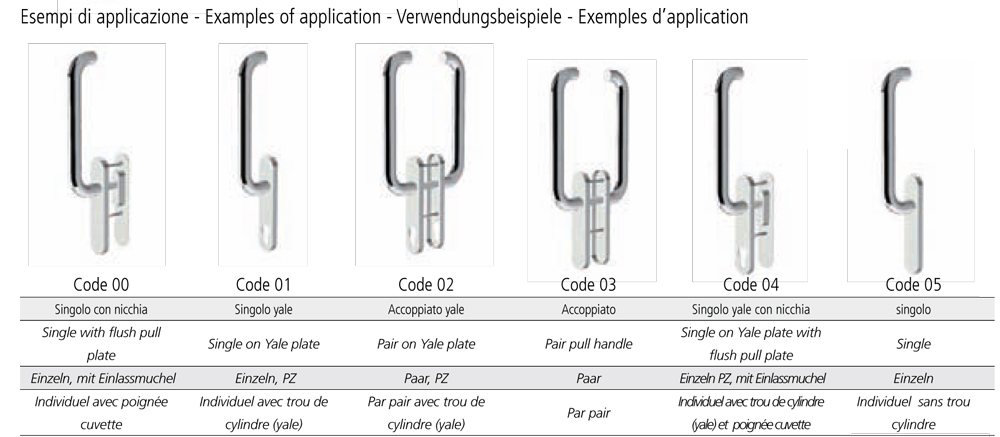 Esempi di applicazione - Examples of application - Verwendungsbeispiele - Exemples d'application

| Code 00 | Code 01 | Code 02 | Code 03 | Code 04 | Code 05 |
|---|---|---|---|---|---|
| Singolo con nicchia | Singolo yale | Accoppiato yale | Accoppiato | Singolo yale con nicchia | singolo |
| Single with flush pull plate | Single on Yale plate | Pair on Yale plate | Pair pull handle | Single on Yale plate with flush pull plate | Single |
| Einzeln, mit Einlassmuchel | Einzeln, PZ | Paar, PZ | Paar | Einzeln PZ, mit Einlassmuchel | Einzeln |
| Individuel avec poignée cuvette | Individuel avec trou de cylindre (yale) | Par pair avec trou de cylindre (yale) | Par pair | Individuel avec trou de cylindre (yale) et poignée cuvette | Individuel sans trou cylindre |